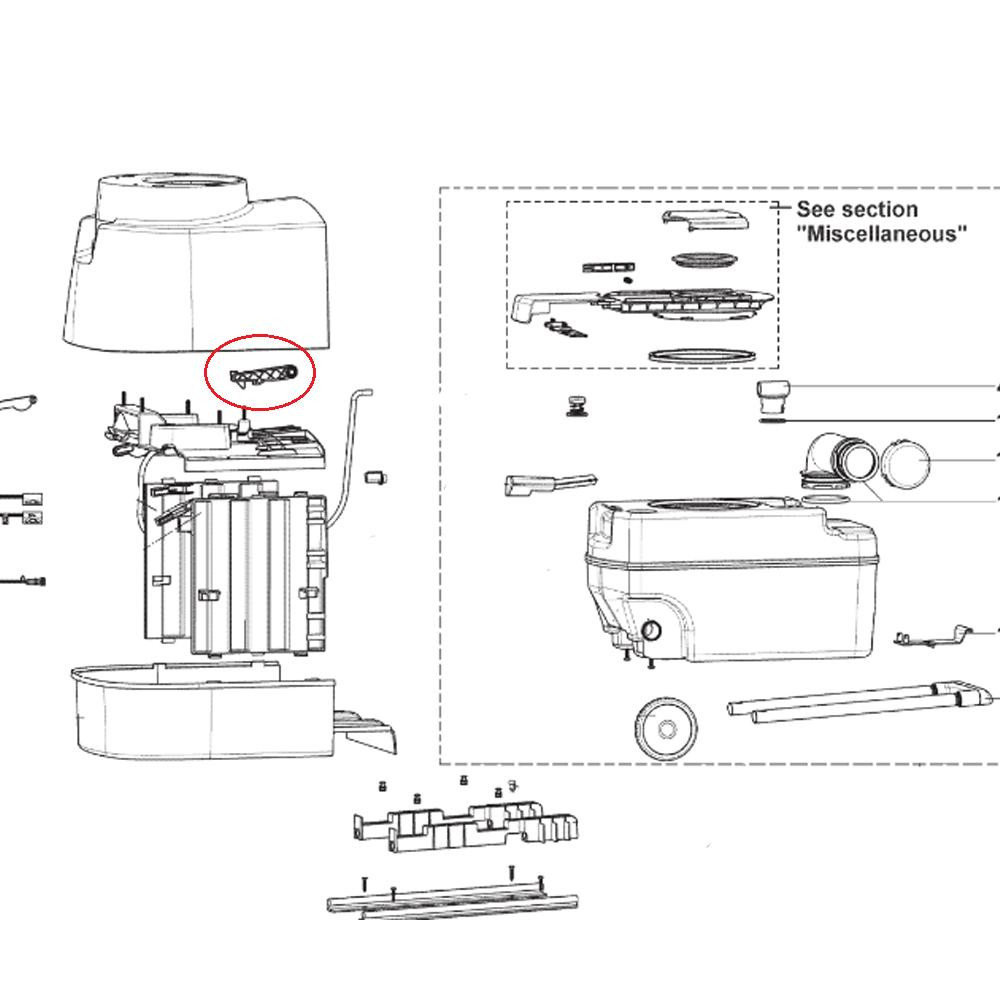 See section "Miscellaneous"