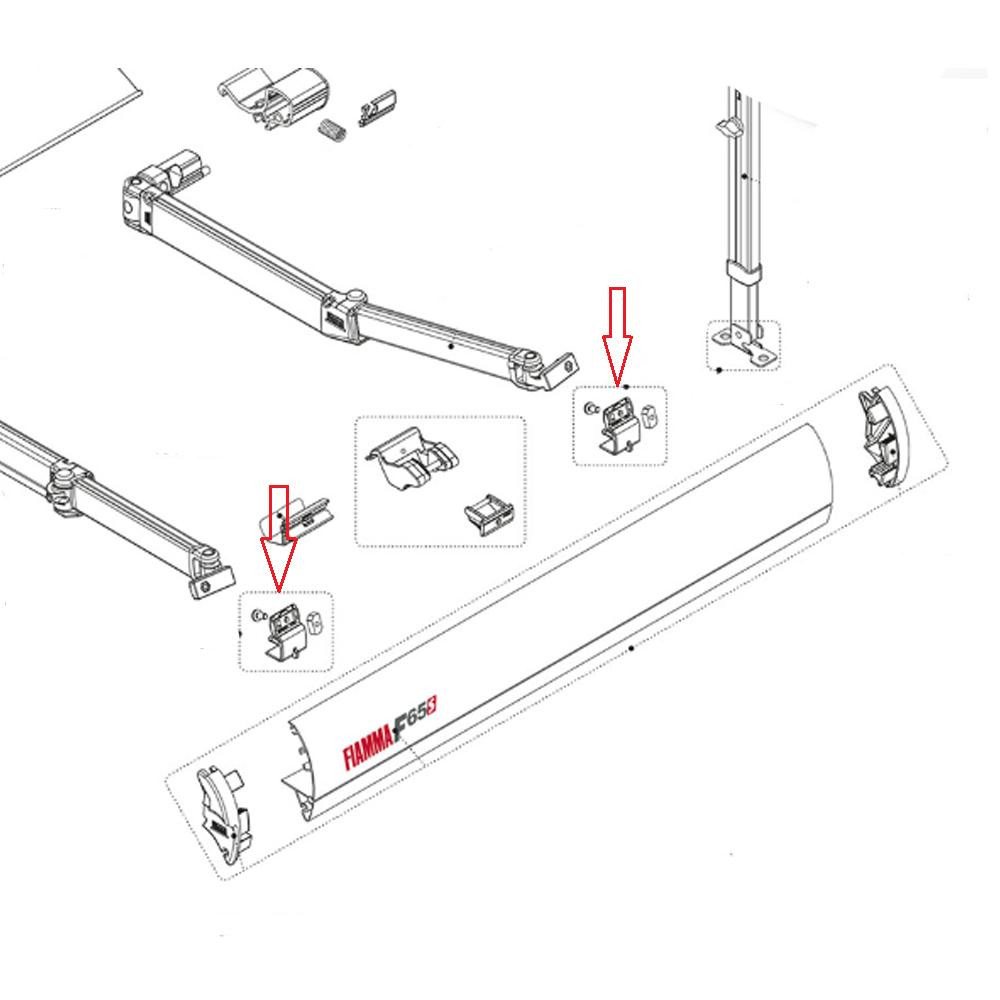 FIAMMA F65S