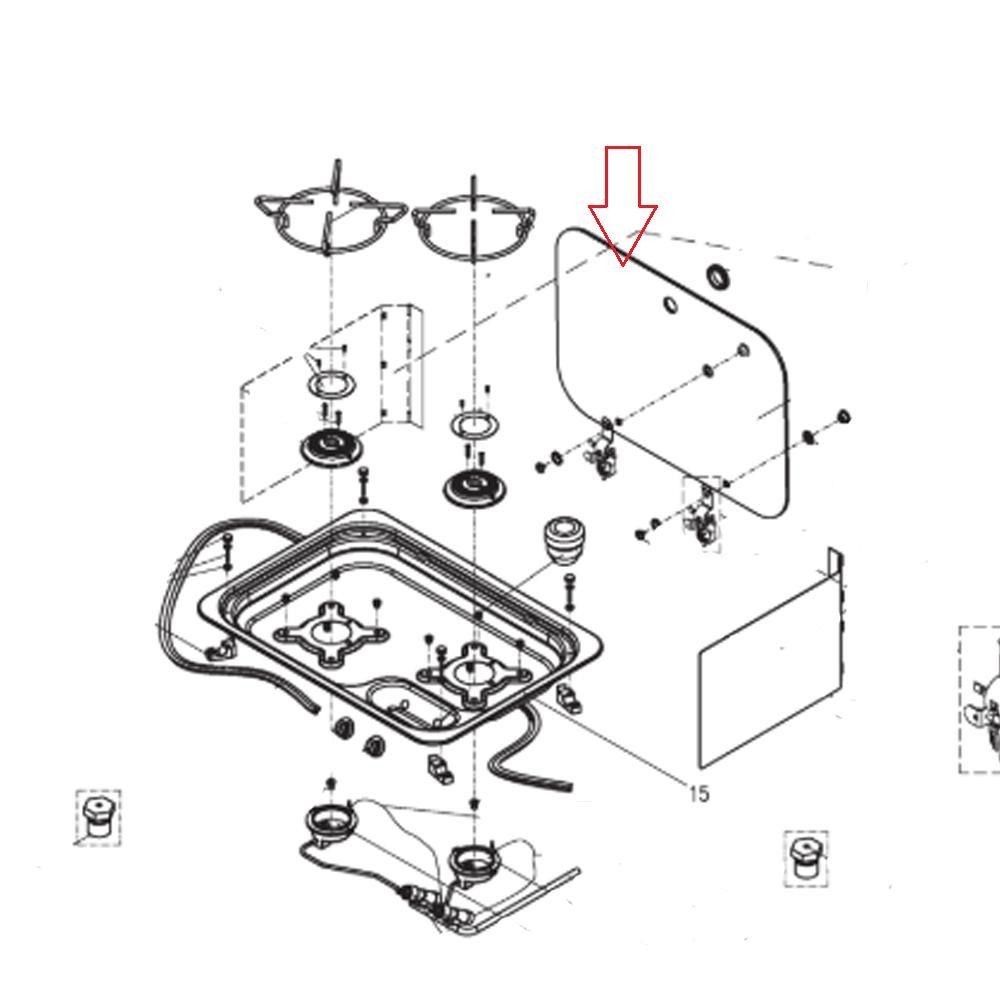 15